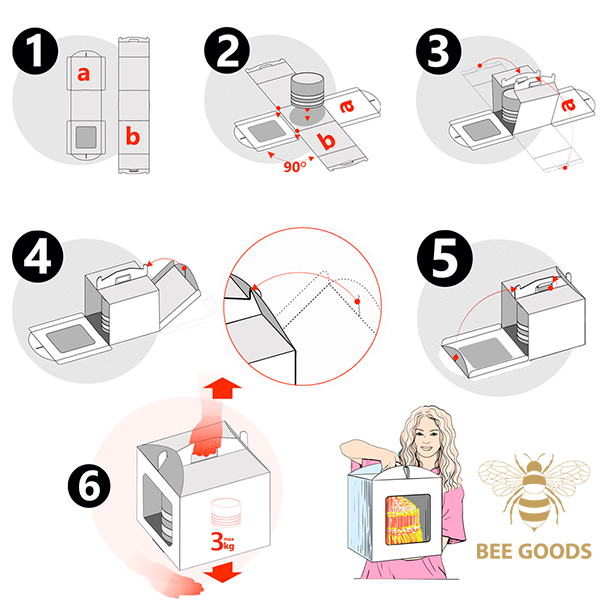 1
a
b
2
a
b
90°
3
a
4
5
6
3 max kg
BEE GOODS